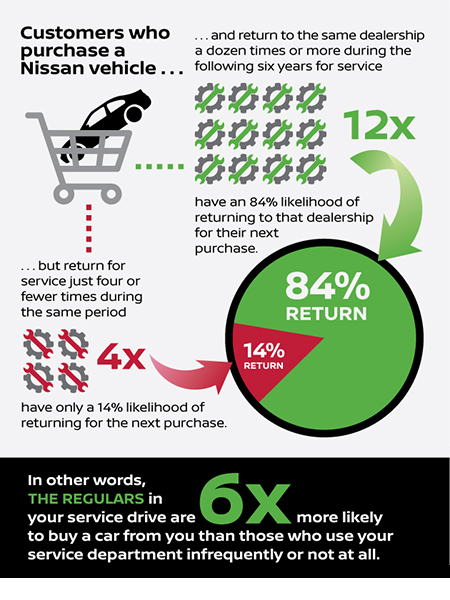 Customers who purchase a Nissan vehicle . . .

. . . and return to the same dealership a dozen times or more during the following six years for service

12x

have an 84% likelihood of returning to that dealership for their next purchase.

. . . but return for service just four or fewer times during the same period

4x

have only a 14% likelihood of returning for the next purchase.

84% RETURN

14% RETURN

In other words, THE REGULARS in your service drive are 6x more likely to buy a car from you than those who use your service department infrequently or not at all.